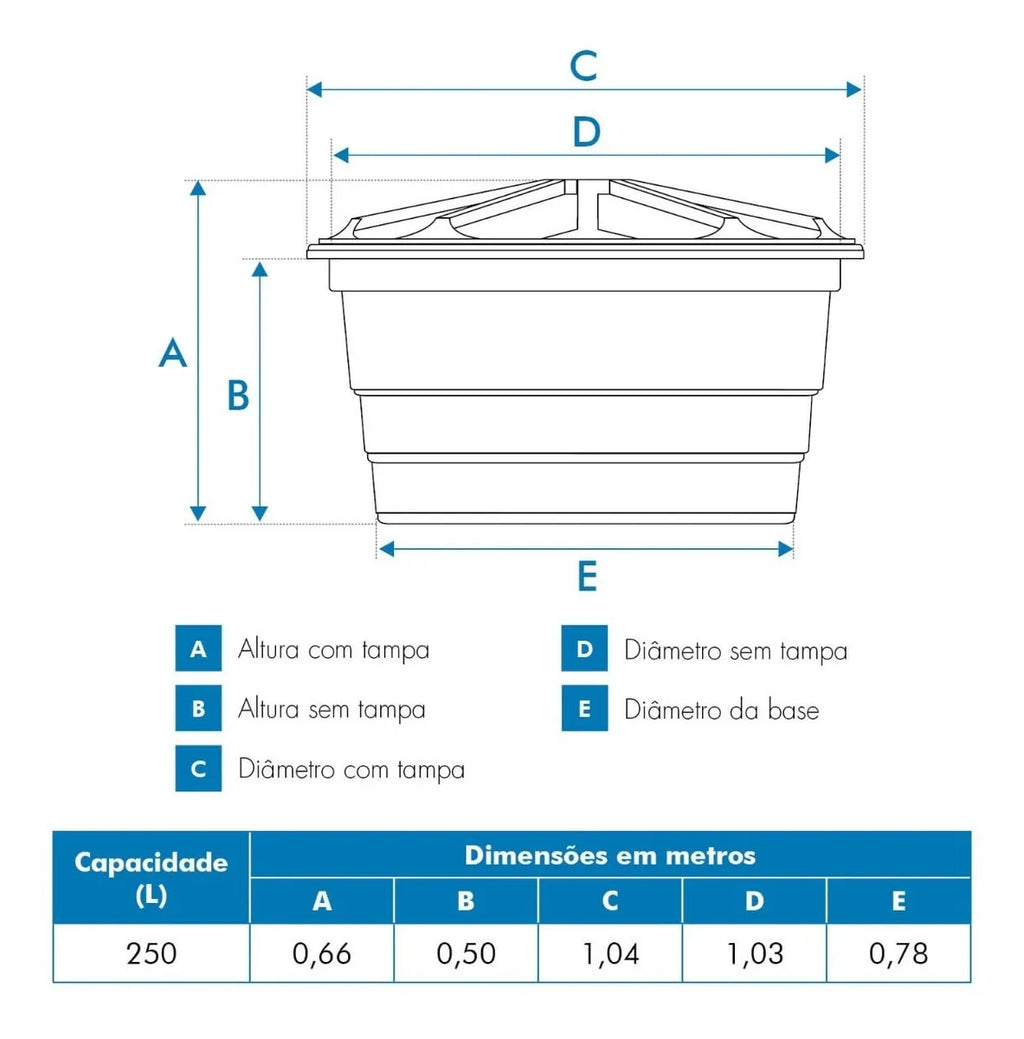 C

D

A

B

E

A Altura com tampa

B Altura sem tampa

C Diâmetro com tampa

D Diâmetro sem tampa

E Diâmetro da base

| Capacidade (L) | Dimensões em metros | | | | |
|---|---|---|---|---|---|
| | A | B | C | D | E |
| 250 | 0,66 | 0,50 | 1,04 | 1,03 | 0,78 |